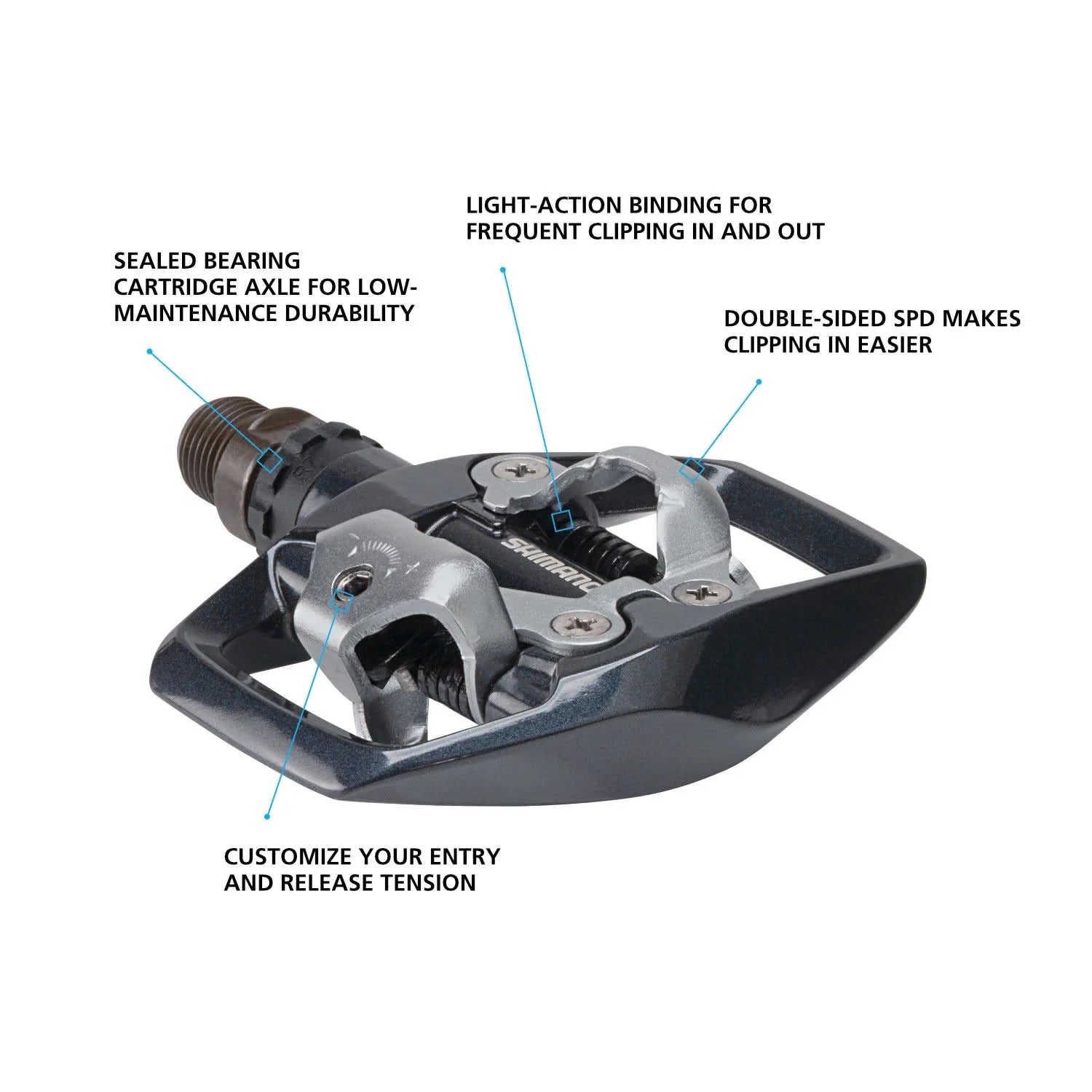 LIGHT-ACTION BINDING FOR FREQUENT CLIPPING IN AND OUT

SEALED BEARING CARTRIDGE AXLE FOR LOW-MAINTENANCE DURABILITY

DOUBLE-SIDED SPD MAKES CLIPPING IN EASIER

SHIMANO

CUSTOMIZE YOUR ENTRY AND RELEASE TENSION